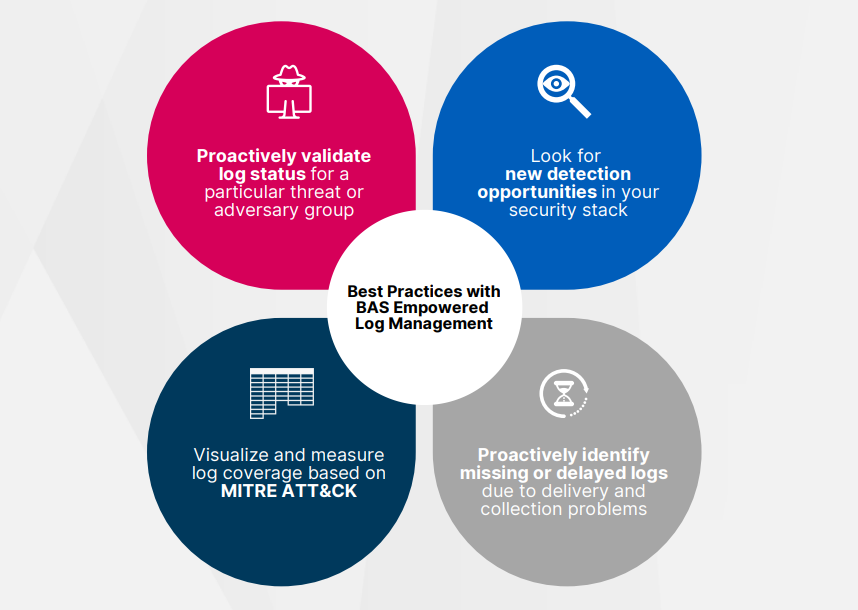 Proactively validate log status for a particular threat or adversary group

Look for new detection opportunities in your security stack

Best Practices with BAS Empowered Log Management

Visualize and measure log coverage based on MITRE ATT&CK

Proactively identify missing or delayed logs due to delivery and collection problems